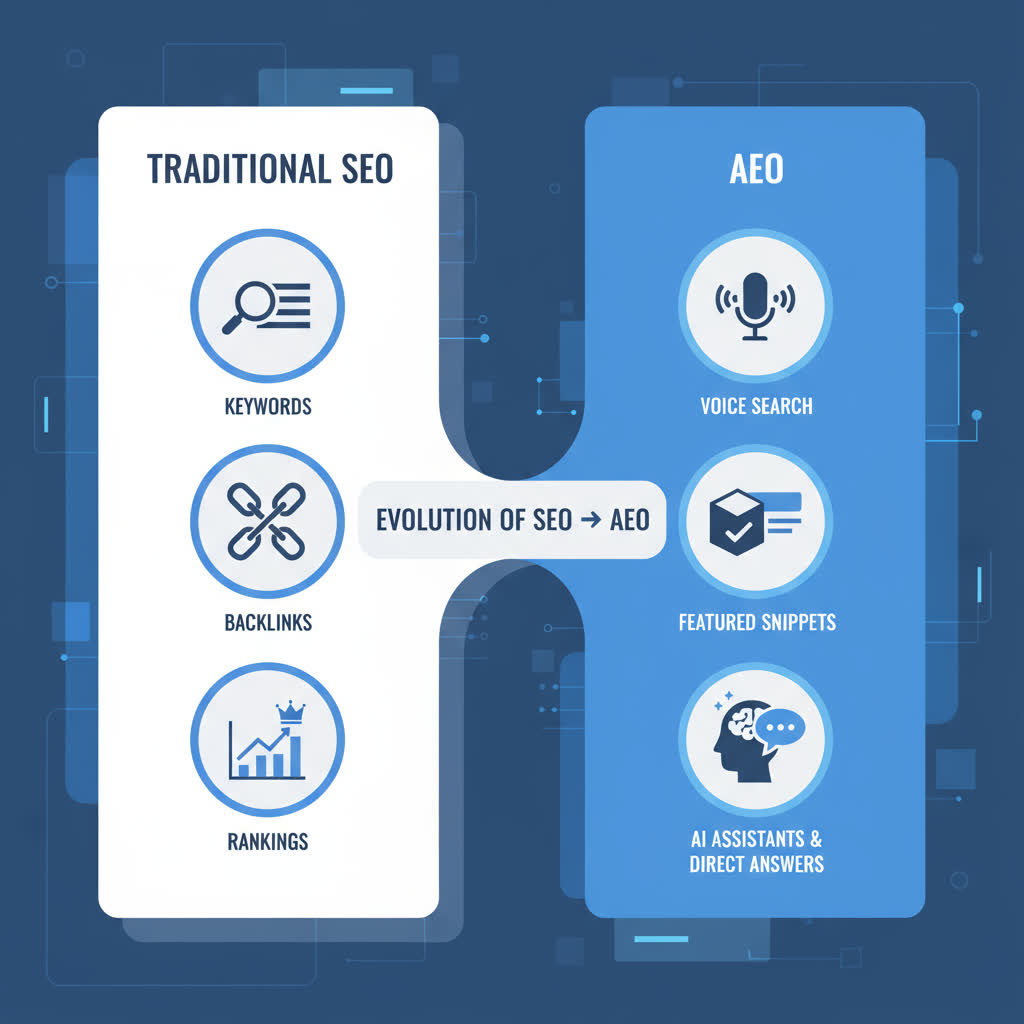 TRADITIONAL SEO

KEYWORDS

BACKLINKS

RANKINGS

EVOLUTION OF SEO → AEO

AEO

VOICE SEARCH

FEATURED SNIPPETS

AI ASSISTANTS & DIRECT ANSWERS